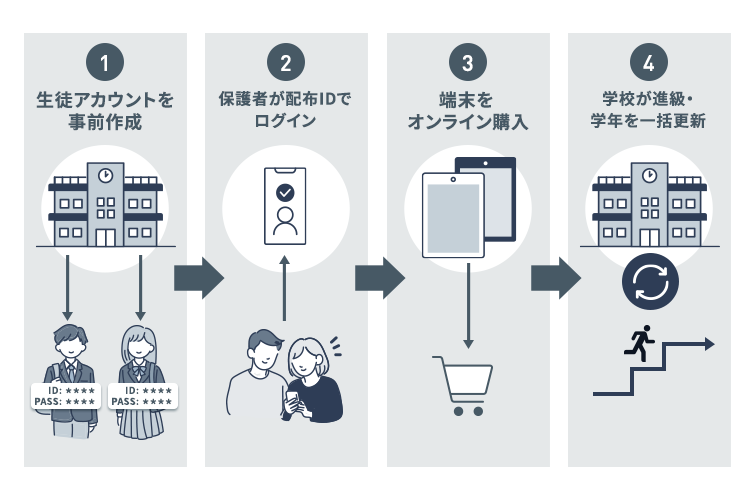 1
生徒アカウントを事前作成

ID: ****
PASS: ****

ID: ****
PASS: ****

2
保護者が配布IDでログイン

3
端末をオンライン購入

4
学校が進級・学年を一括更新