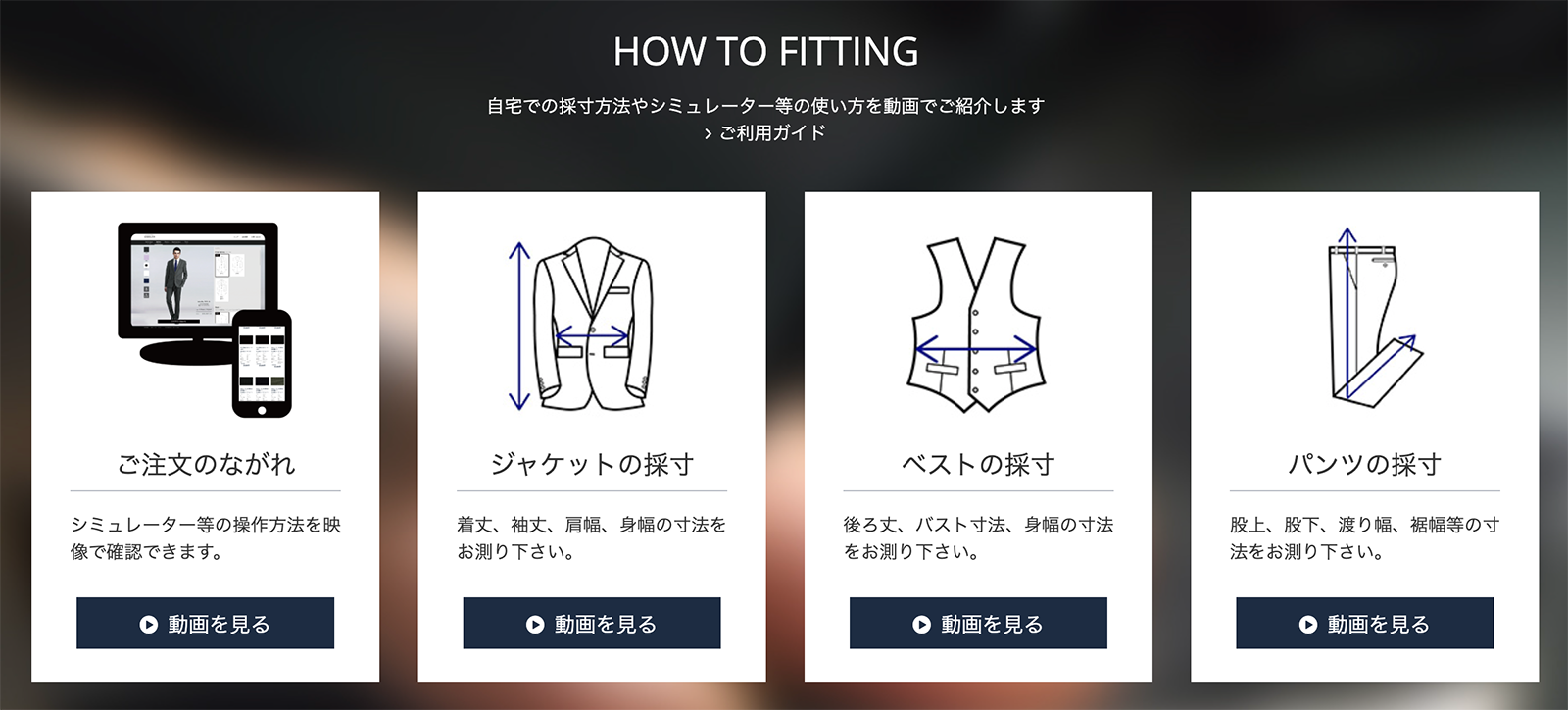 HOW TO FITTING

自宅での採寸方法やシミュレーター等の使い方を動画でご紹介します
› ご利用ガイド

ご注文のながれ

シミュレーター等の操作方法を映像で確認できます。

動画を見る

ジャケットの採寸

着丈、袖丈、肩幅、身幅の寸法をお測り下さい。

動画を見る

ベストの採寸

後ろ丈、バスト寸法、身幅の寸法をお測り下さい。

動画を見る

パンツの採寸

股上、股下、渡り幅、裾幅等の寸法をお測り下さい。

動画を見る